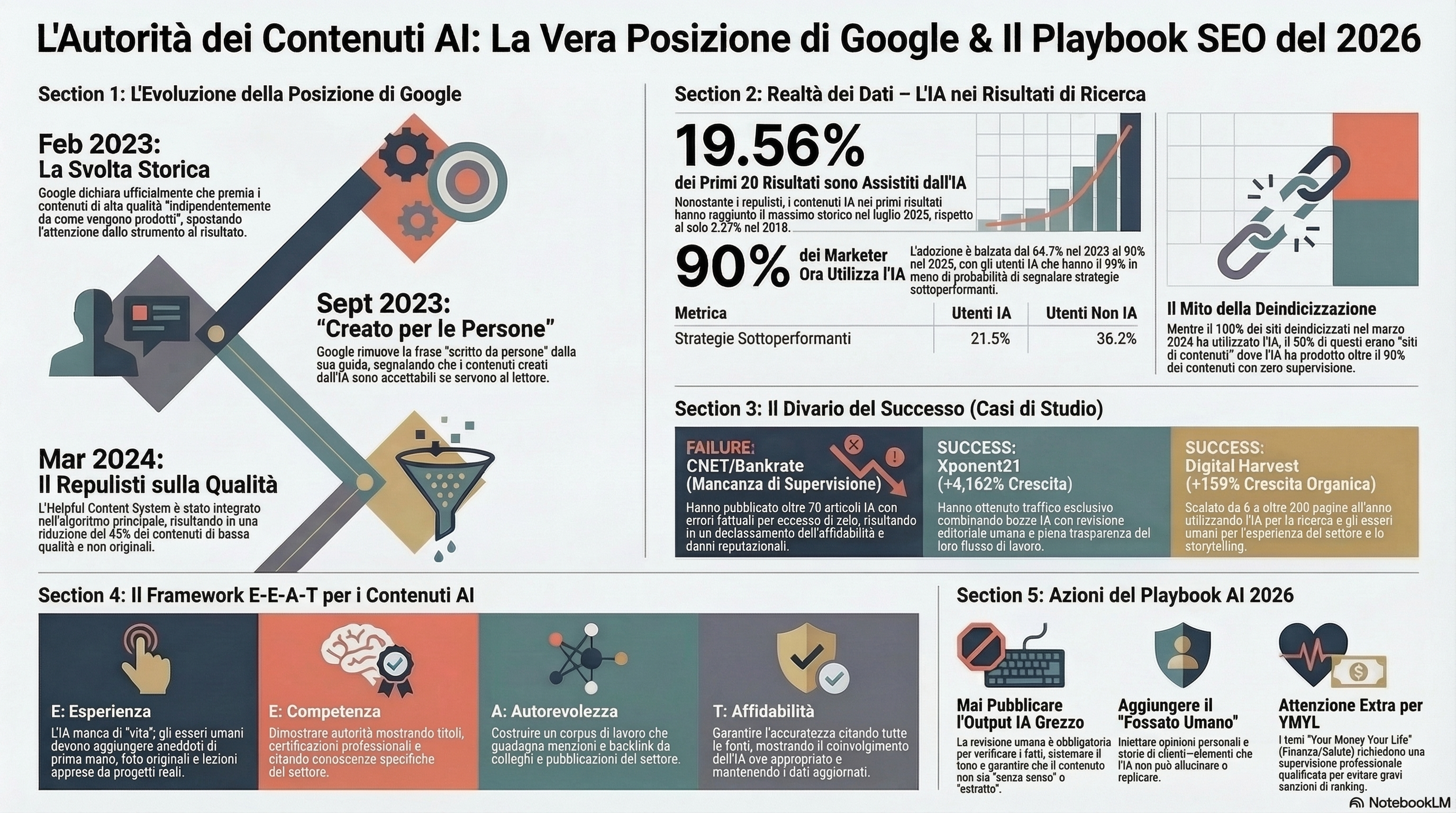 L'Autorità dei Contenuti AI: La Vera Posizione di Google & Il Playbook SEO del 2026

Section 1: L'Evoluzione della Posizione di Google

Feb 2023:
La Svolta Storica
Google dichiara ufficialmente che premia i contenuti di alta qualità "indipendentemente da come vengono prodotti", spostando l'attenzione dallo strumento al risultato.

Sept 2023:
"Creato per le Persone"
Google rimuove la frase "scritto da persone" dalla sua guida, segnalando che i contenuti creati dall'IA sono accettabili se servono al lettore.

Mar 2024:
Il Repulisti sulla Qualità
L'Helpful Content System è stato integrato nell'algoritmo principale, risultando in una riduzione del 45% dei contenuti di bassa qualità e non originali.

Section 2: Realtà dei Dati – L'IA nei Risultati di Ricerca

19.56%
dei Primi 20 Risultati sono Assistiti dall'IA
Nonostante i repulisti, i contenuti IA nei primi risultati hanno raggiunto il massimo storico nel luglio 2025, rispetto al solo 2.27% nel 2018.

90%
dei Marketer Ora Utilizza l'IA
L'adozione è balzata dal 64.7% nel 2023 al 90% nel 2025, con gli utenti IA che hanno il 99% in meno di probabilità di segnalare strategie sottoperformanti.

| Metrica | Utenti IA | Utenti Non IA |
|---|---|---|
| Strategie Sottoperformanti | 21.5% | 36.2% |

Il Mito della Deindicizzazione
Mentre il 100% dei siti deindicizzati nel marzo 2024 ha utilizzato l'IA, il 50% di questi erano "siti di contenuti" dove l'IA ha prodotto oltre il 90% dei contenuti con zero supervisione.

Section 3: Il Divario del Successo (Casi di Studio)

FAILURE:
CNET/Bankrate
(Mancanza di Supervisione)
Hanno pubblicato oltre 70 articoli IA con errori fattuali per eccesso di zelo, risultando in un declassamento dell'affidabilità e danni reputazionali.

SUCCESS:
Xponent21
(+4,162% Crescita)
Hanno ottenuto traffico esclusivo combinando bozze IA con revisione editoriale umana e piena trasparenza del loro flusso di lavoro.

SUCCESS:
Digital Harvest
(+159% Crescita Organica)
Scalato da 6 a oltre 200 pagine all'anno utilizzando l'IA per la ricerca e gli esseri umani per l'esperienza del settore e lo storytelling.

Section 4: Il Framework E-E-A-T per i Contenuti AI

E: Esperienza
L'IA manca di "vita"; gli esseri umani devono aggiungere aneddoti di prima mano, foto originali e lezioni apprese da progetti reali.

E: Competenza
Dimostrare autorità mostrando titoli, certificazioni professionali e citando conoscenze specifiche del settore.

A: Autorevolezza
Costruire un corpus di lavoro che guadagna menzioni e backlink da colleghi e pubblicazioni del settore.

T: Affidabilità
Garantire l'accuratezza citando tutte le fonti, mostrando il coinvolgimento dell'IA ove appropriato e mantenendo i dati aggiornati.

Section 5: Azioni del Playbook AI 2026

Mai Pubblicare l'Output IA Grezzo
La revisione umana è obbligatoria per verificare i fatti, sistemare il tono e garantire che il contenuto non sia "senza senso" o "estratto".

Aggiungere il "Fossato Umano"
Iniettare opinioni personali e storie di clienti—elementi che l'IA non può allucinare o replicare.

Attenzione Extra per YMYL
I temi "Your Money Your Life" (Finanza/Salute) richiedono una supervisione professionale qualificata per evitare gravi sanzioni di ranking.

NotebookLM