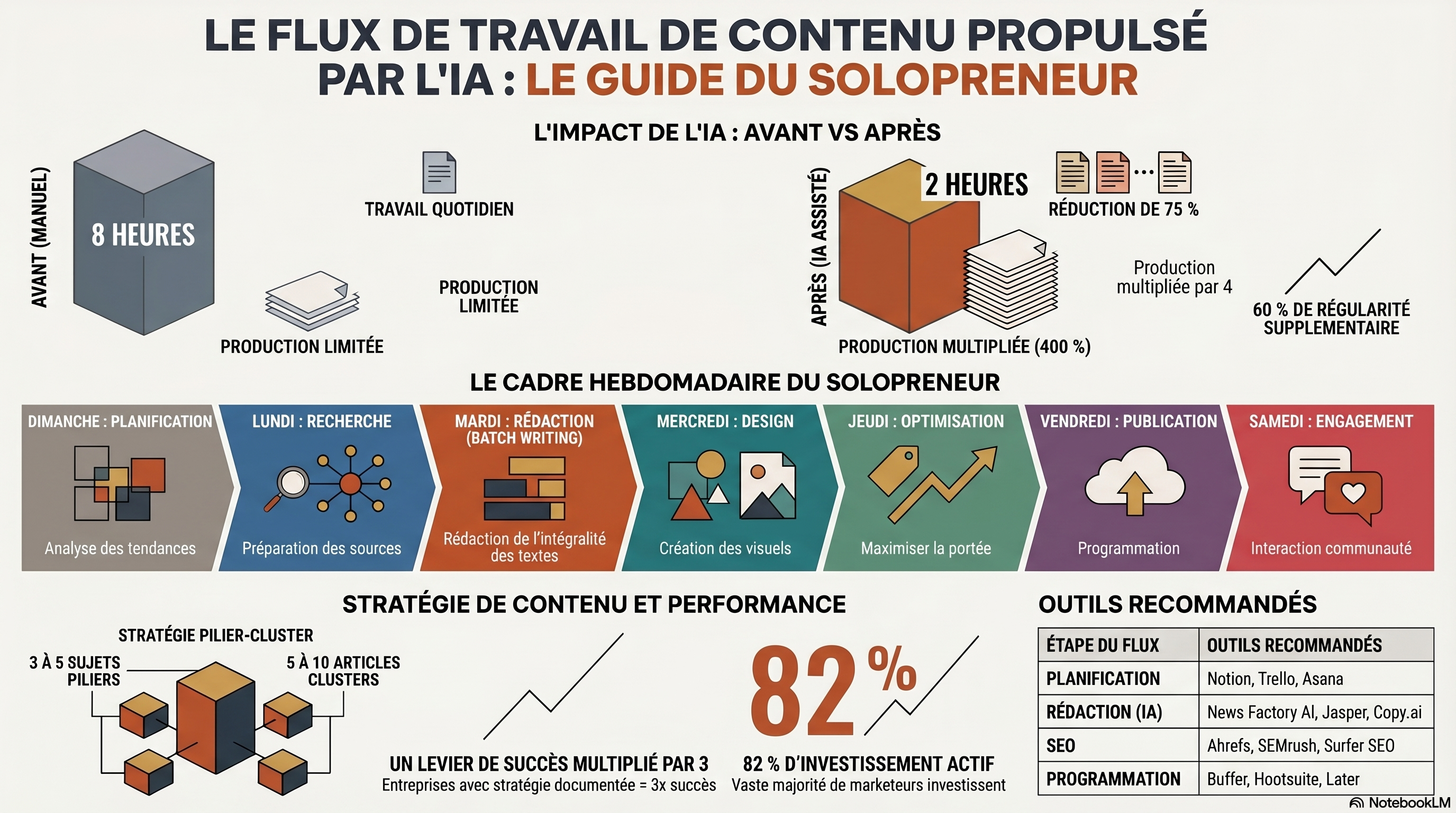 LE FLUX DE TRAVAIL DE CONTENU PROPULSÉ PAR L'IA : LE GUIDE DU SOLOPRENEUR

L'IMPACT DE L'IA : AVANT VS APRÈS

AVANT (MANUEL)

8 HEURES

TRAVAIL QUOTIDIEN

PRODUCTION LIMITÉE

PRODUCTION LIMITÉE

APRÈS (IA ASSISTÉ)

2 HEURES

RÉDUCTION DE 75 %

Production multipliée par 4

60 % DE RÉGULARITÉ SUPPLEMENTAIRE

PRODUCTION MULTIPLIÉE (400 %)

LE CADRE HEBDOMADAIRE DU SOLOPRENEUR

DIMANCHE : PLANIFICATION
Analyse des tendances

LUNDI : RECHERCHE
Préparation des sources

MARDI : RÉDACTION (BATCH WRITING)
Rédaction de l'intégralité des textes

MERCREDI : DESIGN
Création des visuels

JEUDI : OPTIMISATION
Maximiser la portée

VENDREDI : PUBLICATION
Programmation

SAMEDI : ENGAGEMENT
Interaction communauté

STRATÉGIE DE CONTENU ET PERFORMANCE

STRATÉGIE PILIER-CLUSTER

3 À 5 SUJETS PILIERS

5 À 10 ARTICLES CLUSTERS

UN LEVIER DE SUCCÈS MULTIPLIÉ PAR 3
Entreprises avec stratégie documentée = 3x succès

82 %

82 % D'INVESTISSEMENT ACTIF
Vaste majorité de marketeurs investissent

OUTILS RECOMMANDÉS

| ÉTAPE DU FLUX | OUTILS RECOMMANDÉS |
|---|---|
| PLANIFICATION | Notion, Trello, Asana |
| RÉDACTION (IA) | News Factory AI, Jasper, Copy.ai |
| SEO | Ahrefs, SEMrush, Surfer SEO |
| PROGRAMMATION | Buffer, Hootsuite, Later |

NotebookLM