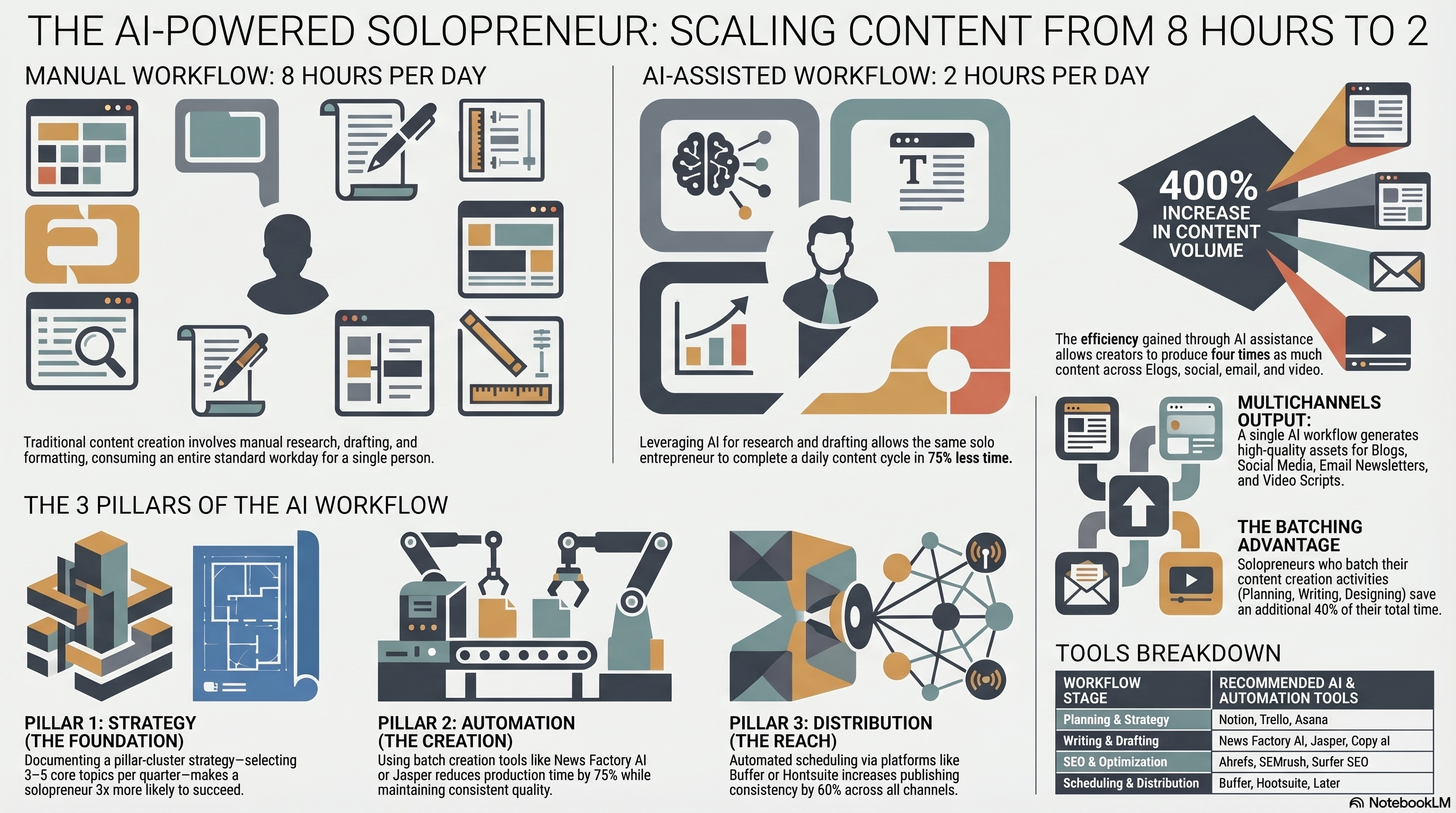 THE AI-POWERED SOLOPRENEUR: SCALING CONTENT FROM 8 HOURS TO 2

MANUAL WORKFLOW: 8 HOURS PER DAY

Traditional content creation involves manual research, drafting, and formatting, consuming an entire standard workday for a single person.

AI-ASSISTED WORKFLOW: 2 HOURS PER DAY

Leveraging AI for research and drafting allows the same solo entrepreneur to complete a daily content cycle in 75% less time.

400% INCREASE IN CONTENT VOLUME

The efficiency gained through AI assistance allows creators to produce four times as much content across Elogs, social, email, and video.

MULTICHANNELS OUTPUT:
A single AI workflow generates high-quality assets for Blogs, Social Media, Email Newsletters, and Video Scripts.

THE BATCHING ADVANTAGE
Solopreneurs who batch their content creation activities (Planning, Writing, Designing) save an additional 40% of their total time.

THE 3 PILLARS OF THE AI WORKFLOW

PILLAR 1: STRATEGY (THE FOUNDATION)
Documenting a pillar-cluster strategy—selecting 3–5 core topics per quarter—makes a solopreneur 3x more likely to succeed.

PILLAR 2: AUTOMATION (THE CREATION)
Using batch creation tools like News Factory AI or Jasper reduces production time by 75% while maintaining consistent quality.

PILLAR 3: DISTRIBUTION (THE REACH)
Automated scheduling via platforms like Buffer or Hontsuite increases publishing consistency by 60% across all channels.

TOOLS BREAKDOWN

| WORKFLOW STAGE | RECOMMENDED AI & AUTOMATION TOOLS |
|---|---|
| Planning & Strategy | Notion, Trello, Asana |
| Writing & Drafting | News Factory AI, Jasper, Copy al |
| SEO & Optimization | Ahrefs, SEMrush, Surfer SEO |
| Scheduling & Distribution | Buffer, Hootsuite, Later |

NotebookLM